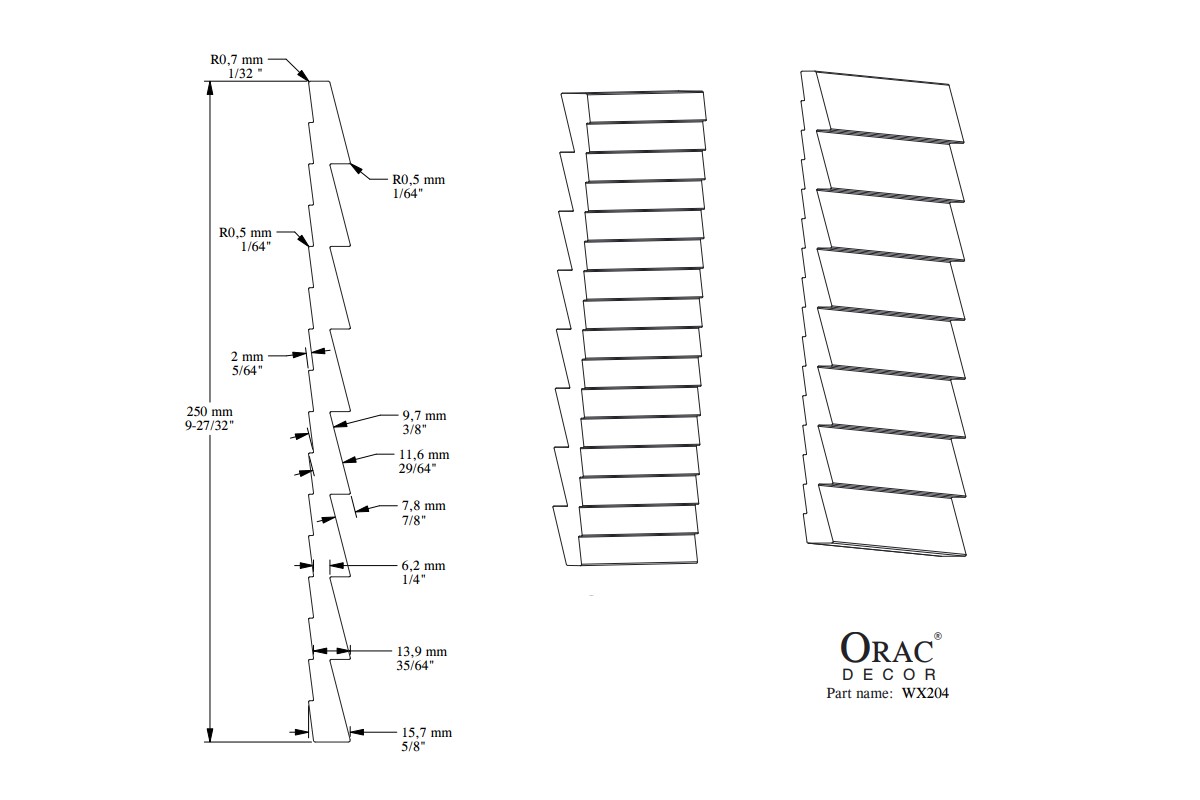 R0,7 mm
1/32 "

R0,5 mm
1/64"

R0,5 mm
1/64"

2 mm
5/64"

250 mm
9-27/32"

9,7 mm
3/8"

11,6 mm
29/64"

7,8 mm
7/8"

6,2 mm
1/4"

13,9 mm
35/64"

15,7 mm
5/8"

ORAC®
DECOR
Part name: WX204