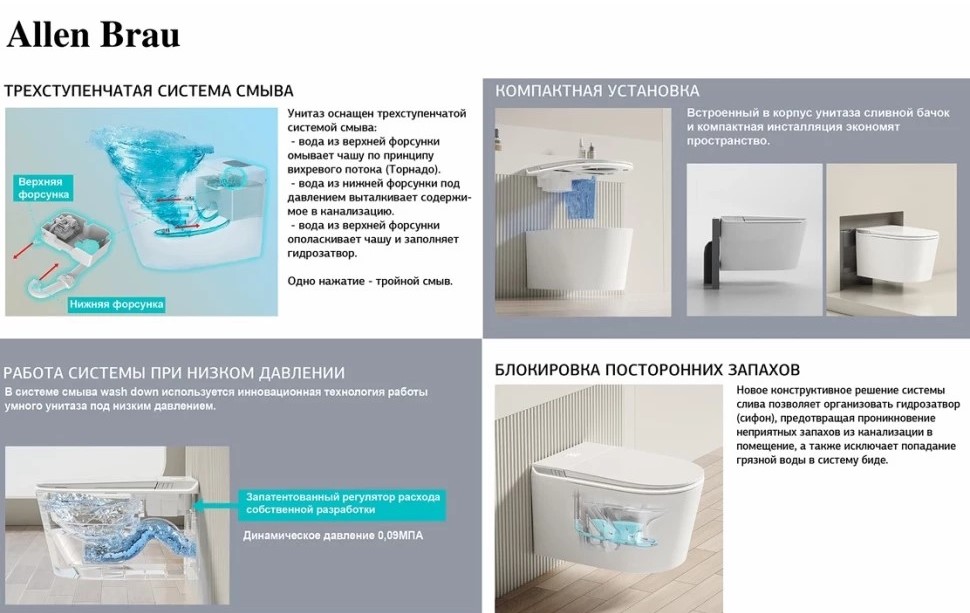 Allen Brau

ТРЕХСТУПЕНЧАТАЯ СИСТЕМА СМЫВА

Верхняя форсунка

Нижняя форсунка

Унитаз оснащен трехступенчатой системой смыва:
- вода из верхней форсунки омывает чашу по принципу вихревого потока (Торнадо).
- вода из нижней форсунки под давлением выталкивает содержимое в канализацию.
- вода из верхней форсунки ополаскивает чашу и заполняет гидрозатвор.

Одно нажатие - тройной смыв.

КОМПАКТНАЯ УСТАНОВКА

Встроенный в корпус унитаза сливной бачок и компактная инсталляция экономят пространство.

РАБОТА СИСТЕМЫ ПРИ НИЗКОМ ДАВЛЕНИИ

В системе смыва wash down используется инновационная технология работы умного унитаза под низким давлением.

Запатентованный регулятор расхода собственной разработки

Динамическое давление 0,09МПА

БЛОКИРОВКА ПОСТОРОННИХ ЗАПАХОВ

Новое конструктивное решение системы слива позволяет организовать гидрозатвор (сифон), предотвращая проникновение неприятных запахов из канализации в помещение, а также исключает попадание грязной воды в систему биде.