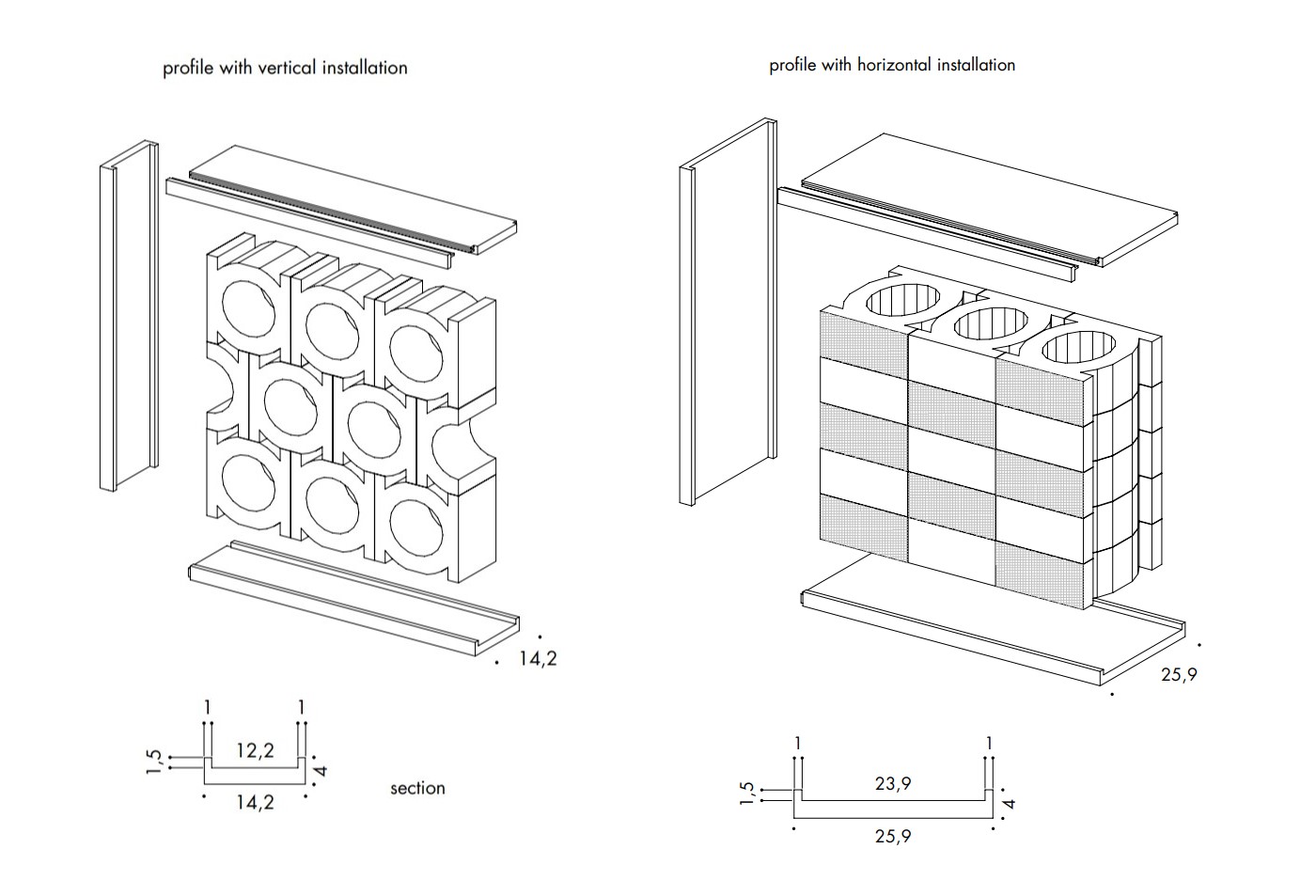 profile with vertical installation

14,2

1 1

1,5 12,2 4

14,2

section

profile with horizontal installation

25,9

1 1

1,5 23,9 4

25,9