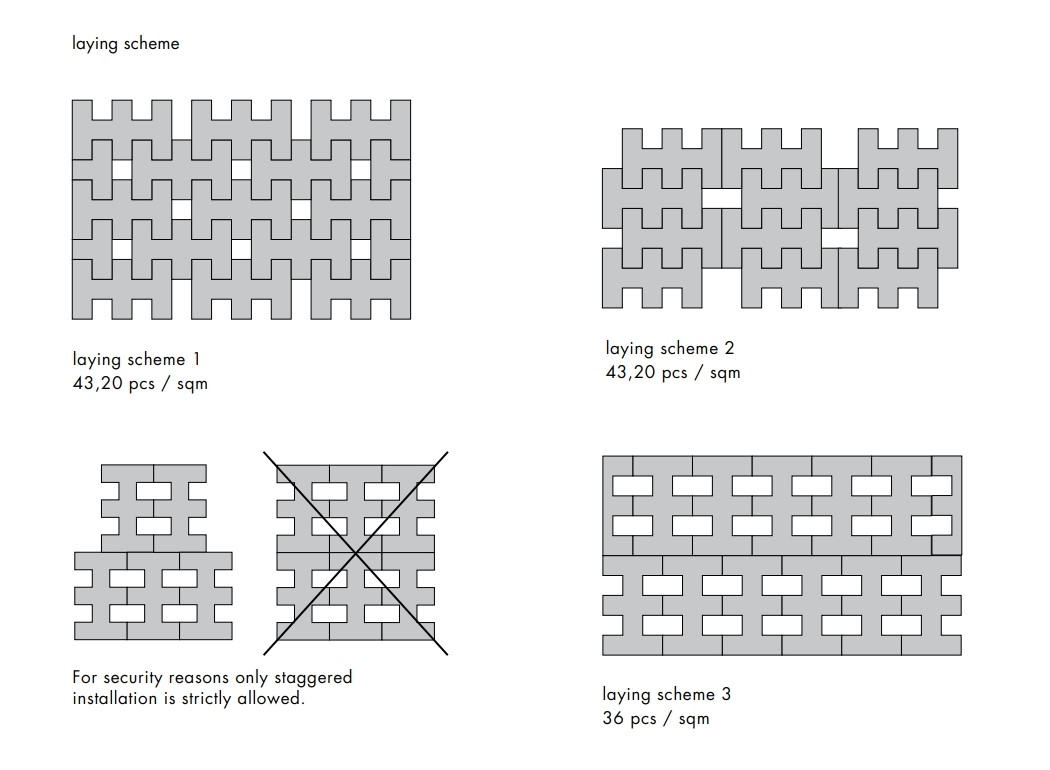 laying scheme

laying scheme 1
43,20 pcs / sqm

laying scheme 2
43,20 pcs / sqm

For security reasons only staggered installation is strictly allowed.

laying scheme 3
36 pcs / sqm