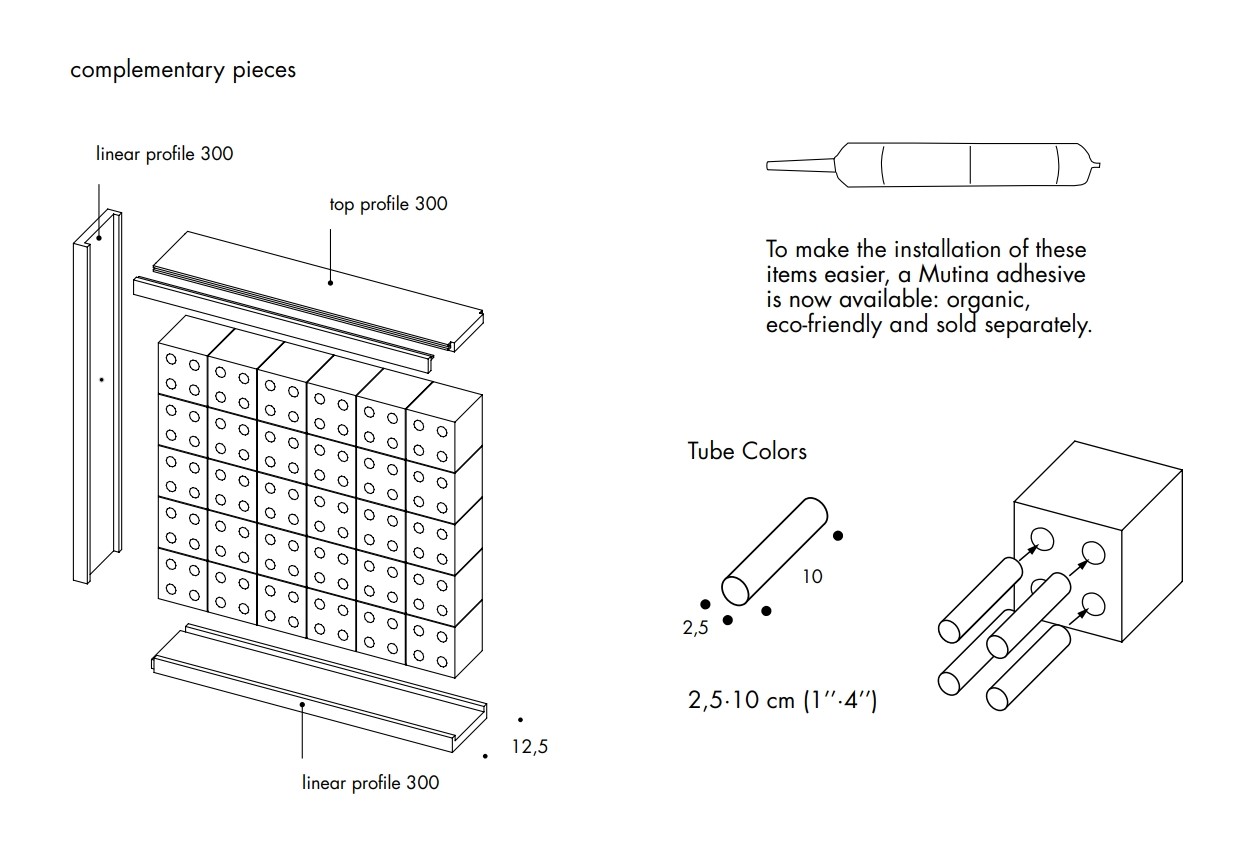 complementary pieces

linear profile 300

top profile 300

12,5

linear profile 300

To make the installation of these items easier, a Mutina adhesive is now available: organic, eco-friendly and sold separately.

Tube Colors

10

2,5

2,5·10 cm (1''·4'')