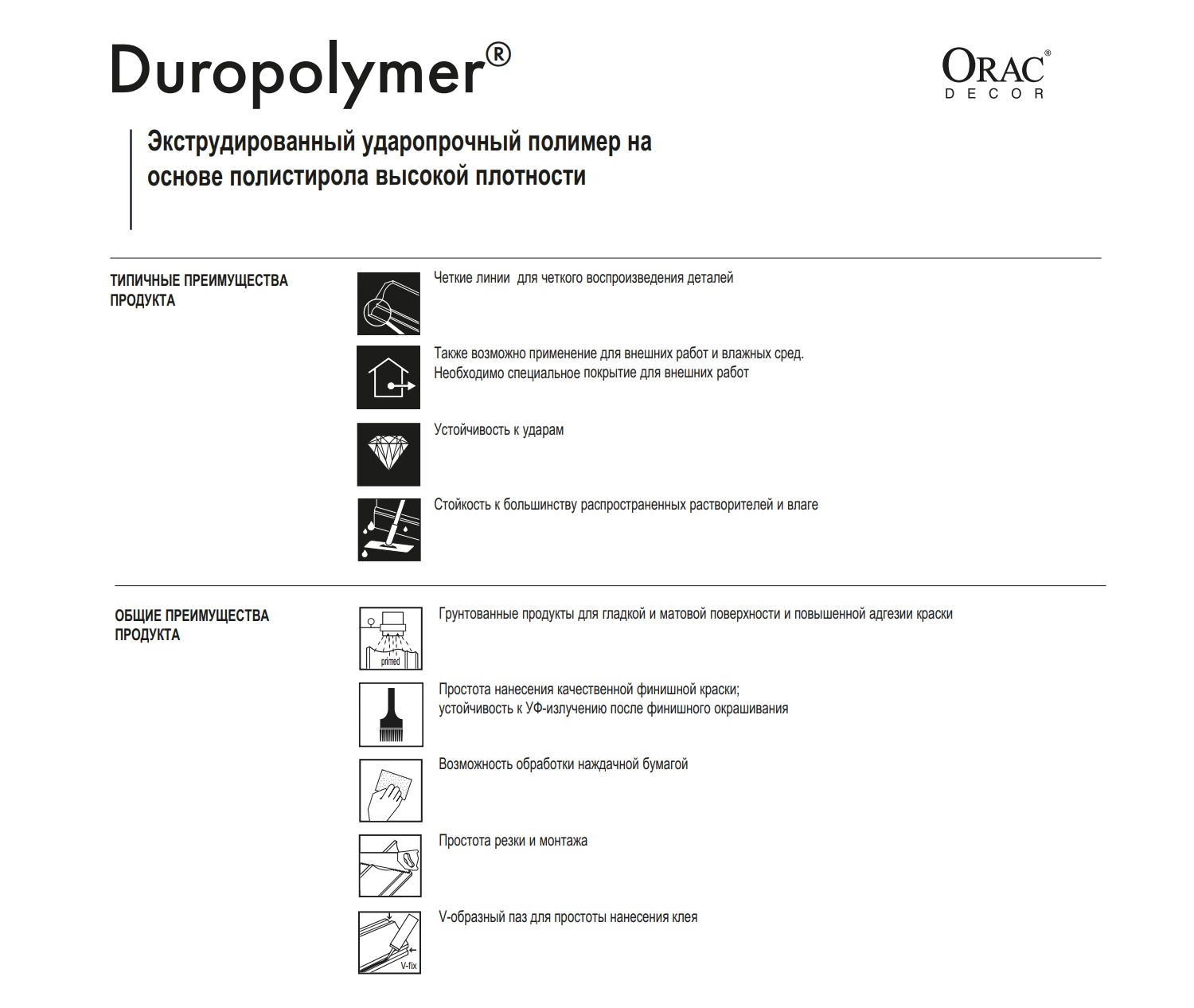 Duropolymer®

ORAC® DECOR

Экструдированный ударопрочный полимер на основе полистирола высокой плотности

ТИПИЧНЫЕ ПРЕИМУЩЕСТВА ПРОДУКТА

Четкие линии  для четкого воспроизведения деталей

Также возможно применение для внешних работ и влажных сред.
Необходимо специальное покрытие для внешних работ

Устойчивость к ударам

Стойкость к большинству распространенных растворителей и влаге

ОБЩИЕ ПРЕИМУЩЕСТВА ПРОДУКТА

primed

Грунтованные продукты для гладкой и матовой поверхности и повышенной адгезии краски

Простота нанесения качественной финишной краски;
устойчивость к УФ-излучению после финишного окрашивания

Возможность обработки наждачной бумагой

Простота резки и монтажа

V-fix

V-образный паз для простоты нанесения клея