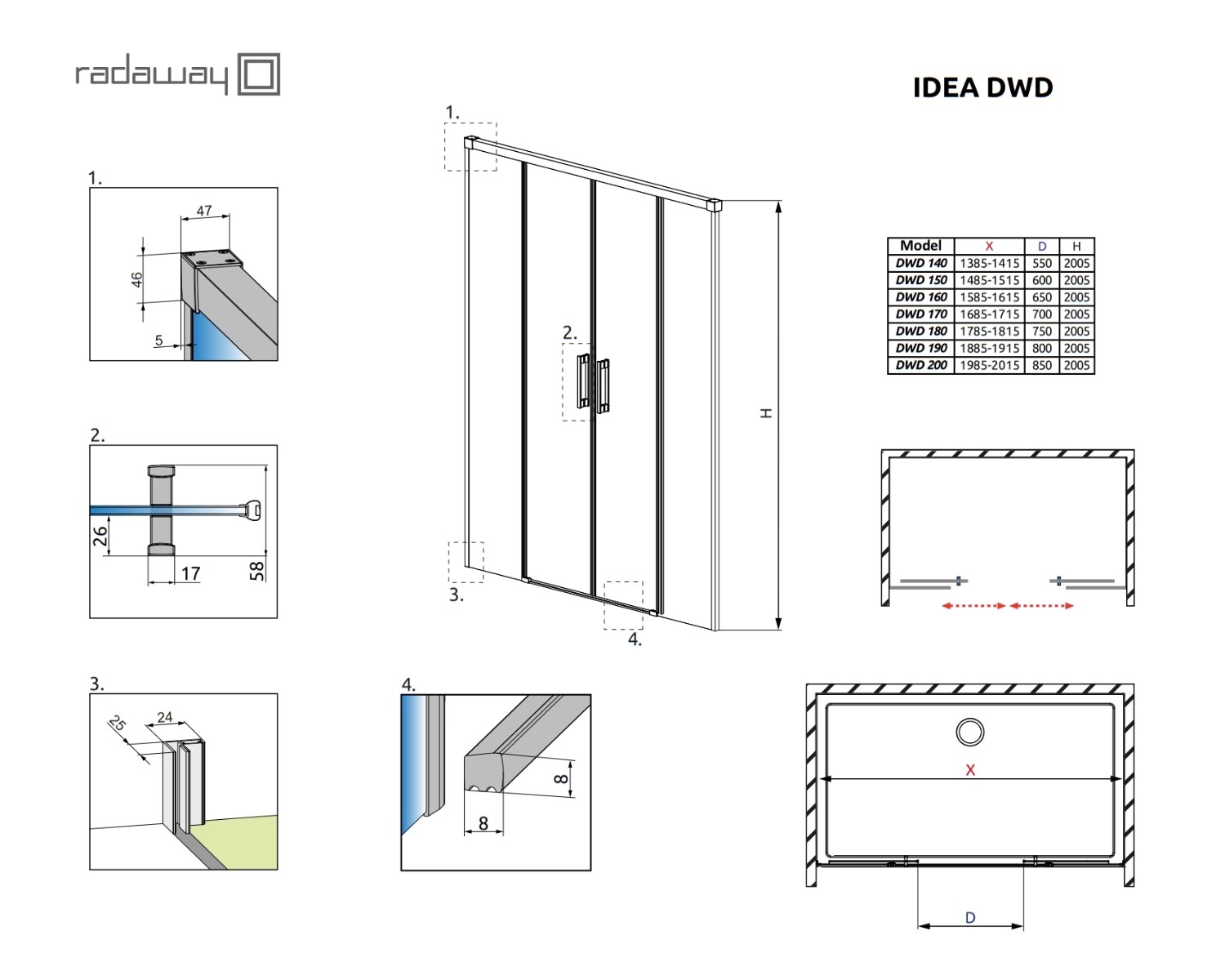 radaway

IDEA DWD

1.

47

46

5

2.

26

17

58

3.

25

24

1.

2.

3.

4.

H

4.

8

8

| Model | X | D | H |
|---|---|---|---|
| DWD 140 | 1385-1415 | 550 | 2005 |
| DWD 150 | 1485-1515 | 600 | 2005 |
| DWD 160 | 1585-1615 | 650 | 2005 |
| DWD 170 | 1685-1715 | 700 | 2005 |
| DWD 180 | 1785-1815 | 750 | 2005 |
| DWD 190 | 1885-1915 | 800 | 2005 |
| DWD 200 | 1985-2015 | 850 | 2005 |

X

D