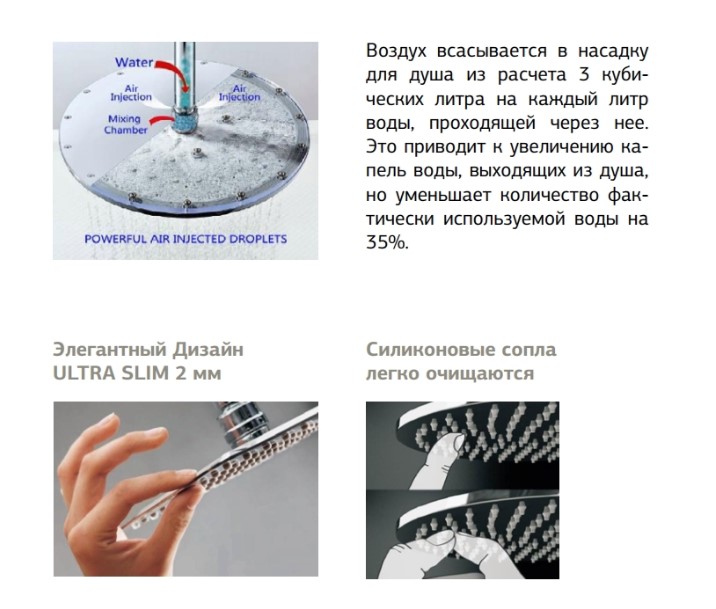 Water
Air Injection
Air Injection
Mixing Chamber
POWERFUL AIR INJECTED DROPLETS

Воздух всасывается в насадку для душа из расчета 3 кубических литра на каждый литр воды, проходящей через нее. Это приводит к увеличению капель воды, выходящих из душа, но уменьшает количество фактически используемой воды на 35%.

Элегантный Дизайн ULTRA SLIM 2 мм

Силиконовые сопла легко очищаются