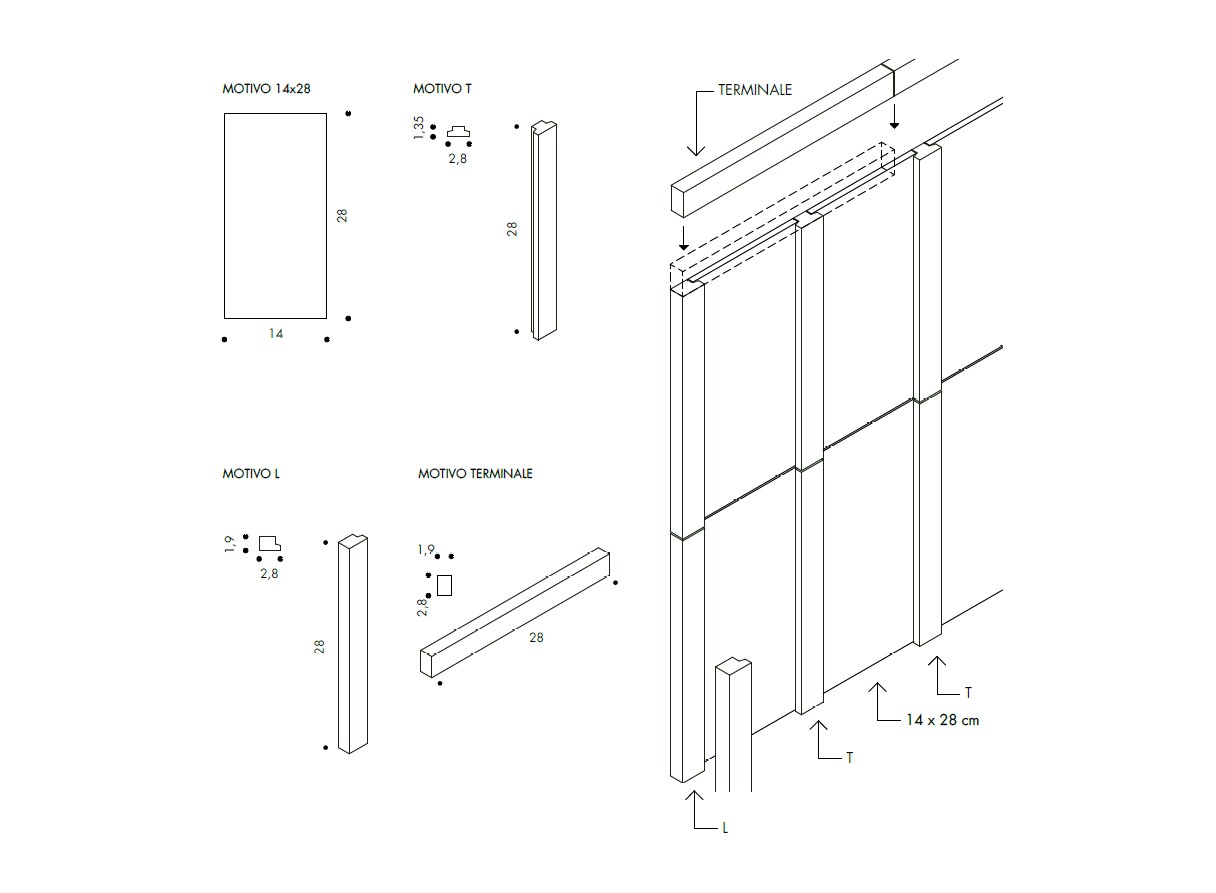 MOTIVO 14x28

28

14

MOTIVO T

1,35

2,8

28

MOTIVO L

1,9

2,8

28

MOTIVO TERMINALE

1,9

2,8

28

TERMINALE

T

14 x 28 cm

T

L