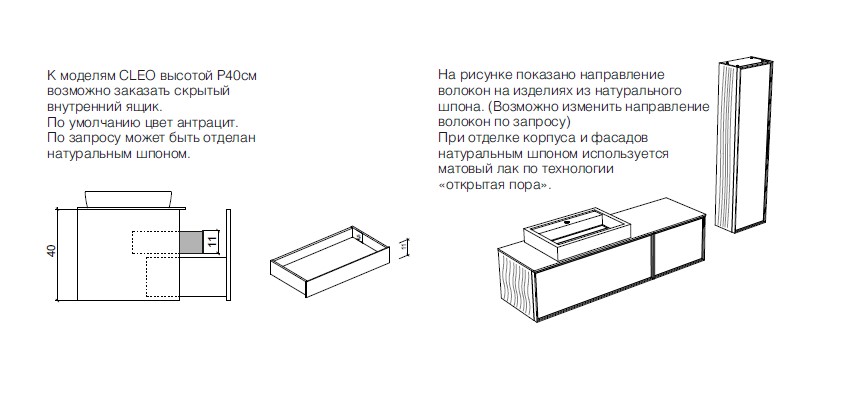 К моделям CLEO высотой P40см возможно заказать скрытый внутренний ящик.
По умолчанию цвет антрацит.
По запросу может быть отделан натуральным шпоном.

40

11

11

На рисунке показано направление волокон на изделиях из натурального шпона. (Возможно изменить направление волокон по запросу)
При отделке корпуса и фасадов натуральным шпоном используется матовый лак по технологии «открытая пора».