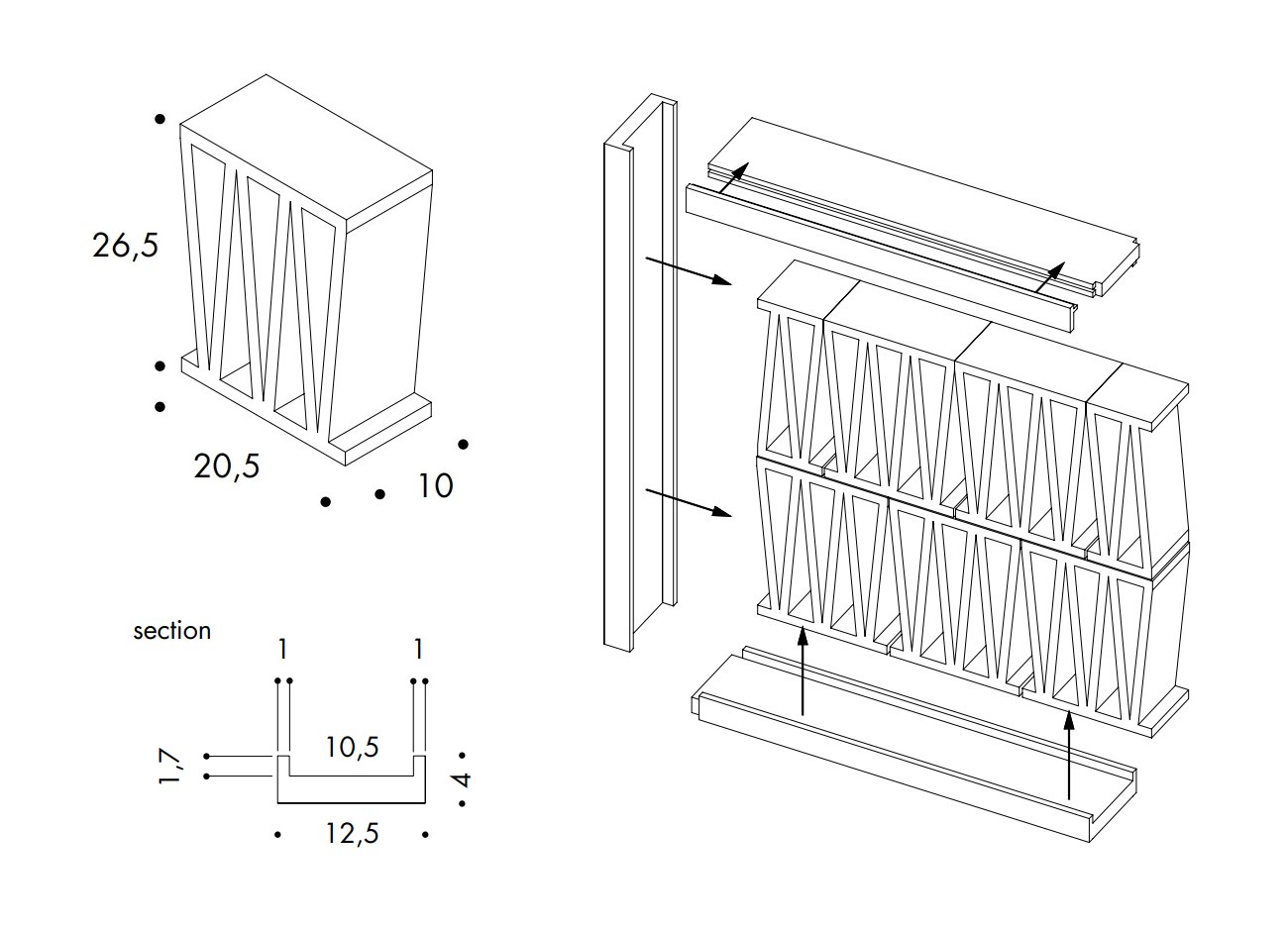 26,5

20,5

10

section

1

1

1,7

10,5

4

12,5