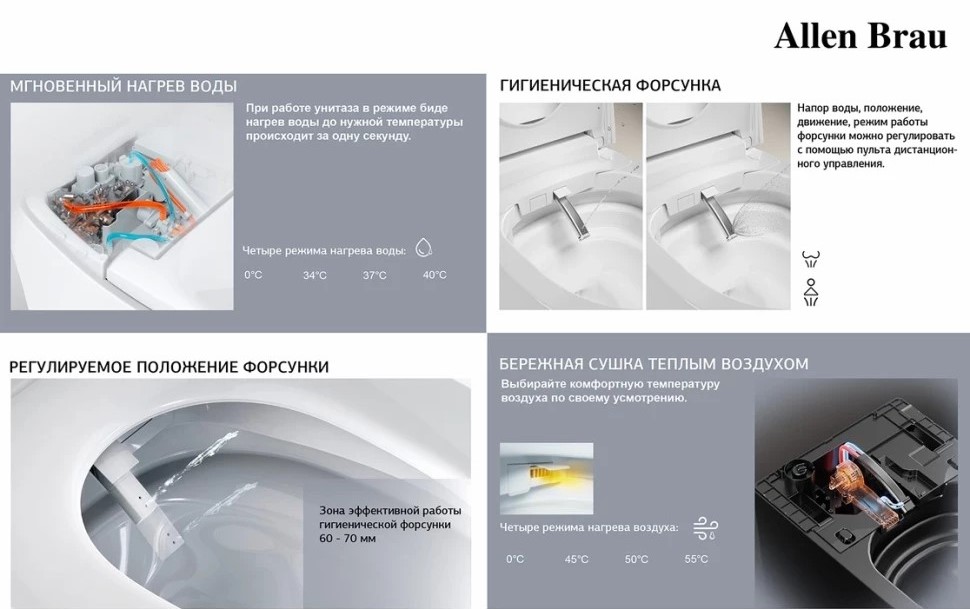 Allen Brau

МГНОВЕННЫЙ НАГРЕВ ВОДЫ

При работе унитаза в режиме биде нагрев воды до нужной температуры происходит за одну секунду.

Четыре режима нагрева воды:

0°C 34°C 37°C 40°C

ГИГИЕНИЧЕСКАЯ ФОРСУНКА

Напор воды, положение, движение, режим работы форсунки можно регулировать с помощью пульта дистанционного управления.

РЕГУЛИРУЕМОЕ ПОЛОЖЕНИЕ ФОРСУНКИ

Зона эффективной работы гигиенической форсунки 60 - 70 мм

БЕРЕЖНАЯ СУШКА ТЕПЛЫМ ВОЗДУХОМ

Выбирайте комфортную температуру воздуха по своему усмотрению.

Четыре режима нагрева воздуха:

0°C 45°C 50°C 55°C